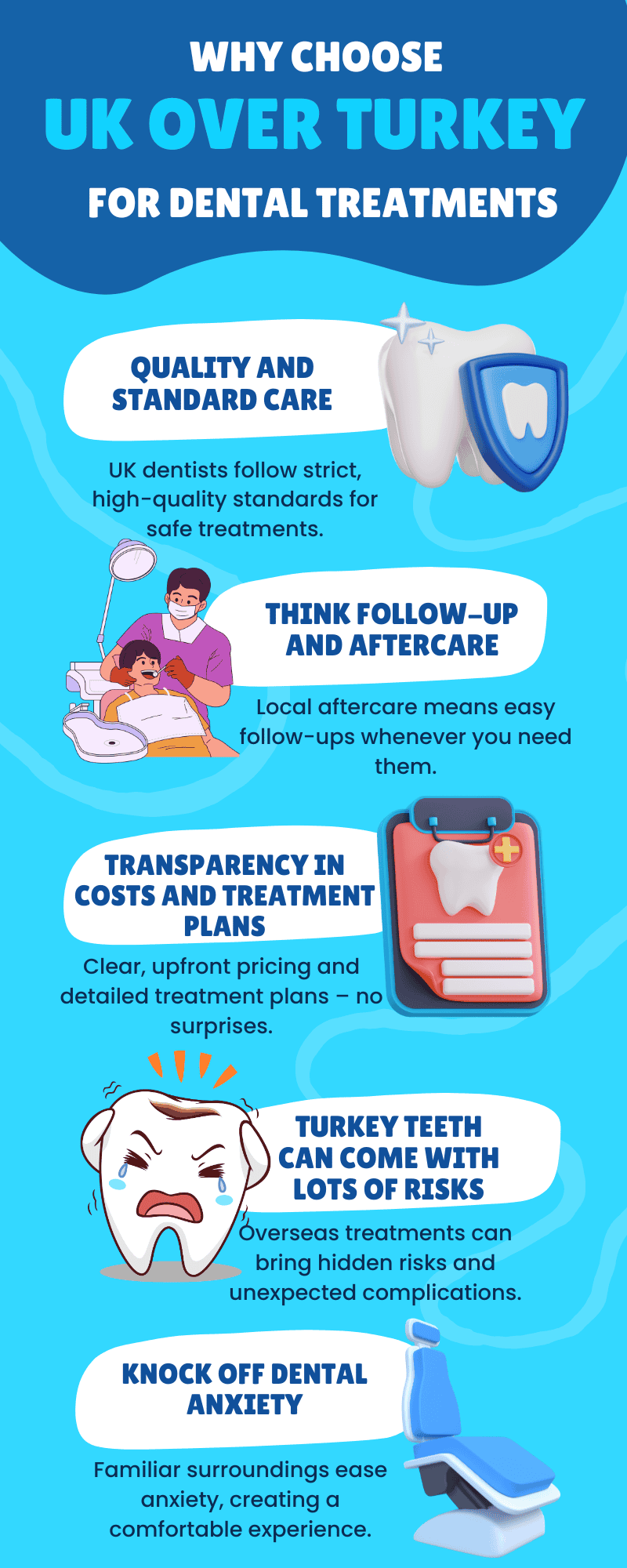 WHY CHOOSE
UK OVER TURKEY
FOR DENTAL TREATMENTS

QUALITY AND STANDARD CARE

UK dentists follow strict, high-quality standards for safe treatments.

THINK FOLLOW-UP AND AFTERCARE

Local aftercare means easy follow-ups whenever you need them.

TRANSPARENCY IN COSTS AND TREATMENT PLANS

Clear, upfront pricing and detailed treatment plans – no surprises.

TURKEY TEETH CAN COME WITH LOTS OF RISKS

Overseas treatments can bring hidden risks and unexpected complications.

KNOCK OFF DENTAL ANXIETY

Familiar surroundings ease anxiety, creating a comfortable experience.