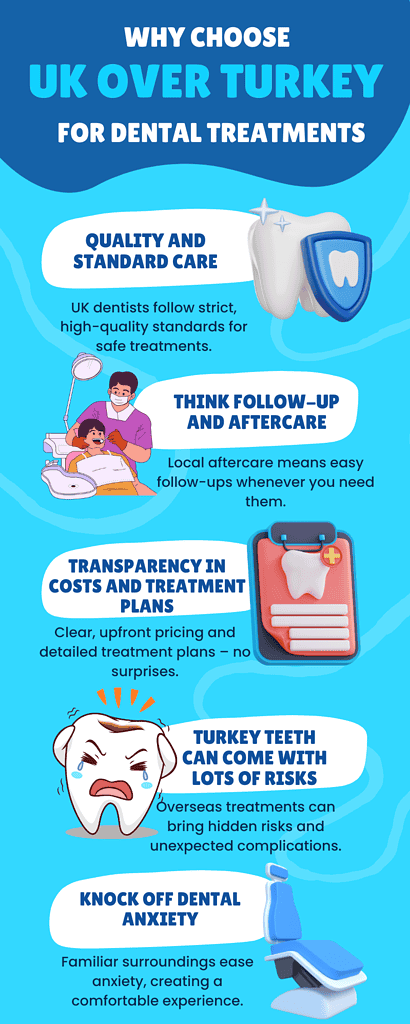 WHY CHOOSE
UK OVER TURKEY
FOR DENTAL TREATMENTS

QUALITY AND STANDARD CARE

UK dentists follow strict, high-quality standards for safe treatments.

THINK FOLLOW-UP AND AFTERCARE

Local aftercare means easy follow-ups whenever you need them.

TRANSPARENCY IN COSTS AND TREATMENT PLANS

Clear, upfront pricing and detailed treatment plans – no surprises.

TURKEY TEETH CAN COME WITH LOTS OF RISKS

Overseas treatments can bring hidden risks and unexpected complications.

KNOCK OFF DENTAL ANXIETY

Familiar surroundings ease anxiety, creating a comfortable experience.